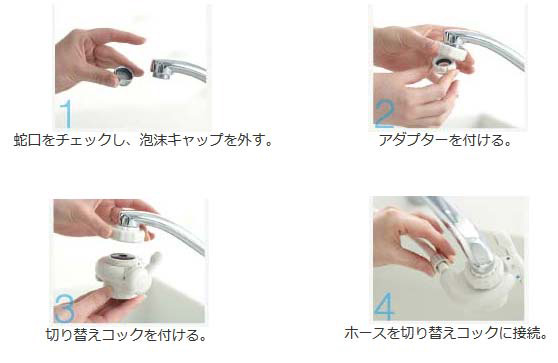 1
蛇口をチェックし、泡沫キャップを外す。

2
アダプターを付ける。

3
切り替えコックを付ける。

4
ホースを切り替えコックに接続。